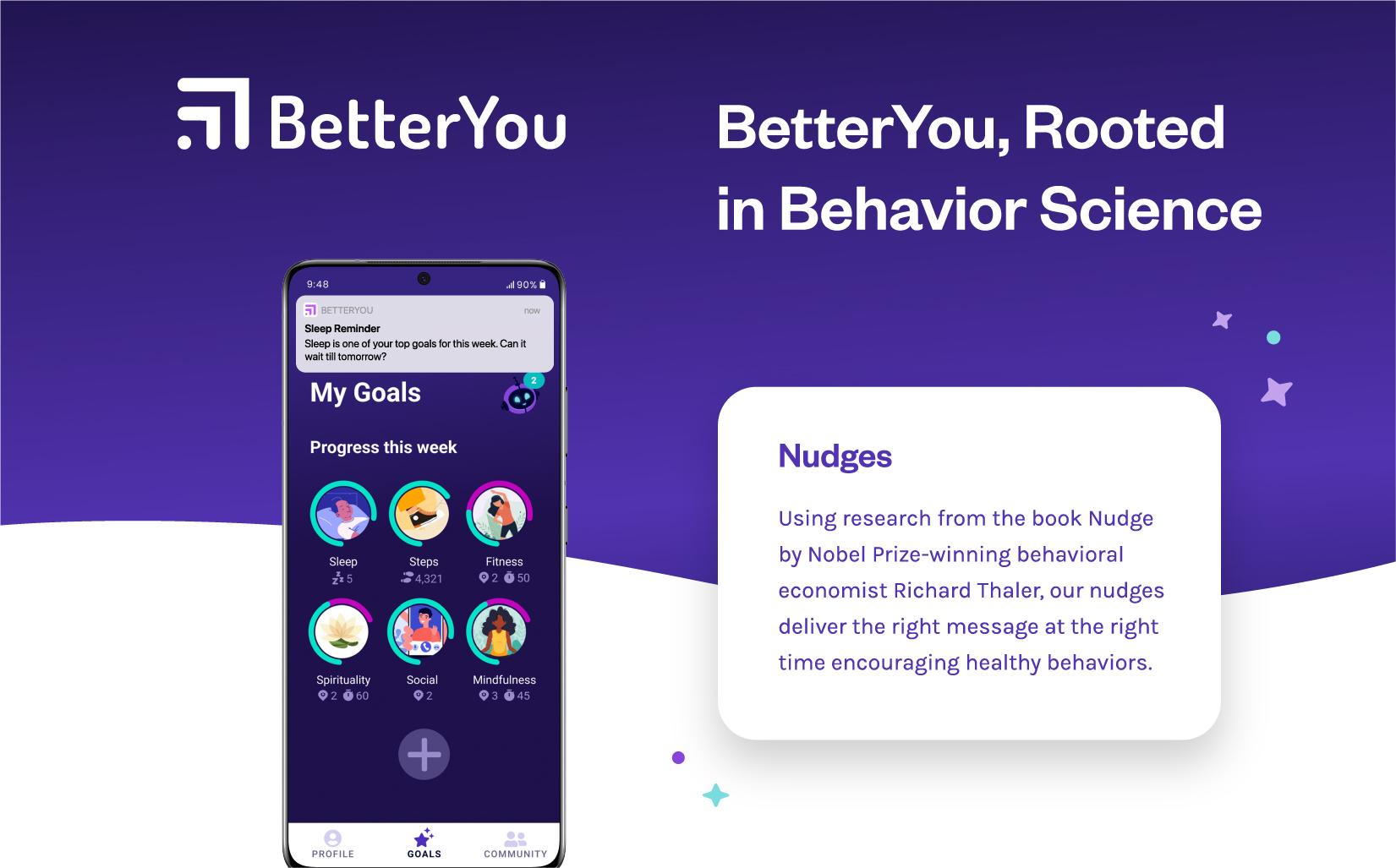 BetterYou

BetterYou, Rooted in Behavior Science

9:48

90%

BETTERYOU

now

Sleep Reminder

Sleep is one of your top goals for this week. Can it wait till tomorrow?

My Goals

2

Progress this week

Sleep
5

Steps
4,321

Fitness
2 50

Spirituality
2 60

Social
2

Mindfulness
3 45

PROFILE

GOALS

COMMUNITY

Nudges

Using research from the book Nudge by Nobel Prize-winning behavioral economist Richard Thaler, our nudges deliver the right message at the right time encouraging healthy behaviors.